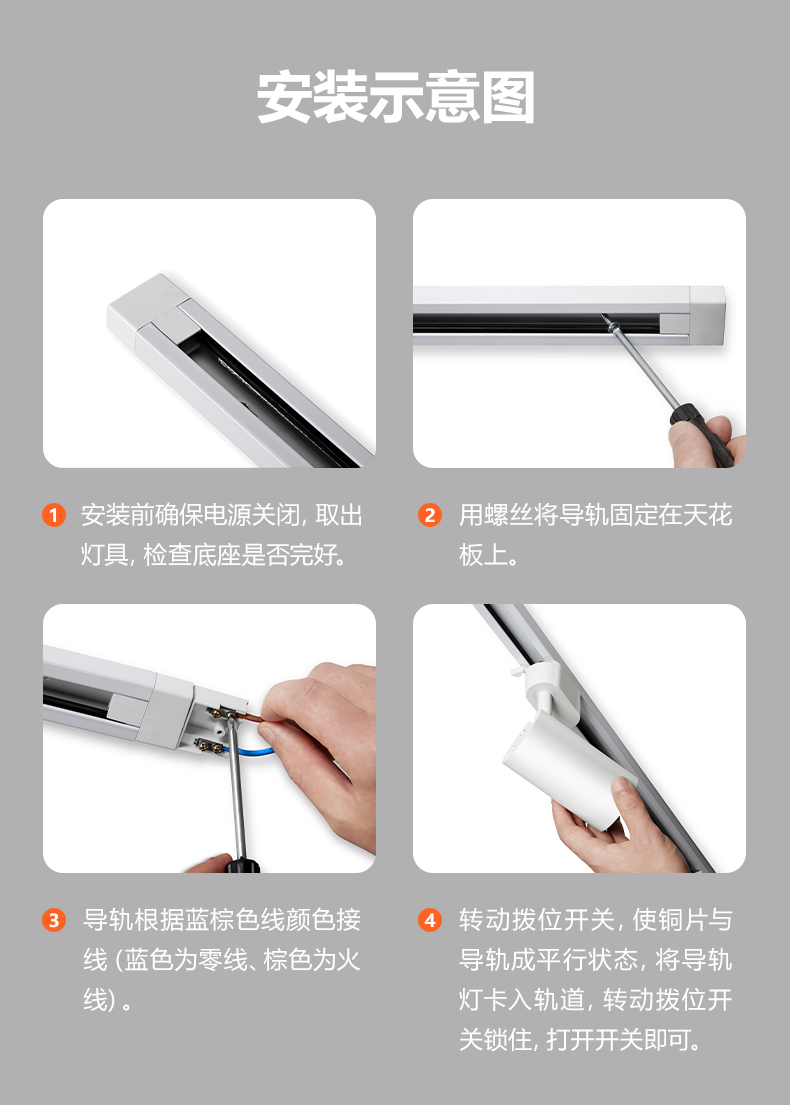 安装示意图

1 安装前确保电源关闭, 取出灯具, 检查底座是否完好。

2 用螺丝将导轨固定在天花板上。

3 导轨根据蓝棕色线颜色接线 (蓝色为零线、棕色为火线) 。

4 转动拨位开关, 使铜片与导轨成平行状态, 将导轨灯卡入轨道, 转动拨位开关锁住, 打开开关即可。